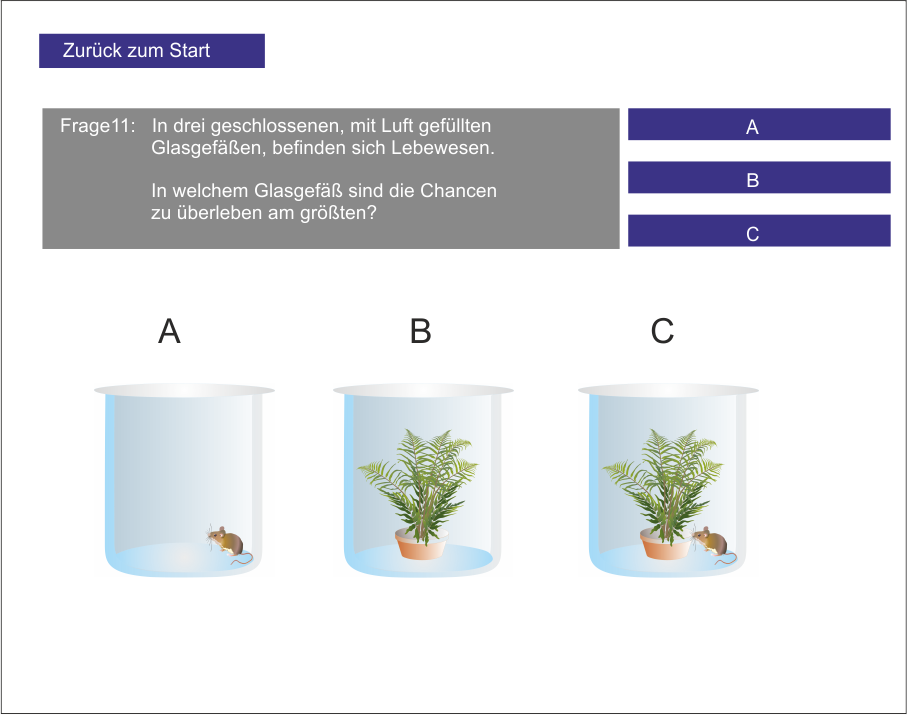 Zurück zum Start

Frage11: In drei geschlossenen, mit Luft gefüllten Glasgefäßen, befinden sich Lebewesen.

In welchem Glasgefäß sind die Chancen zu überleben am größten?

A

B

C

A

B

C